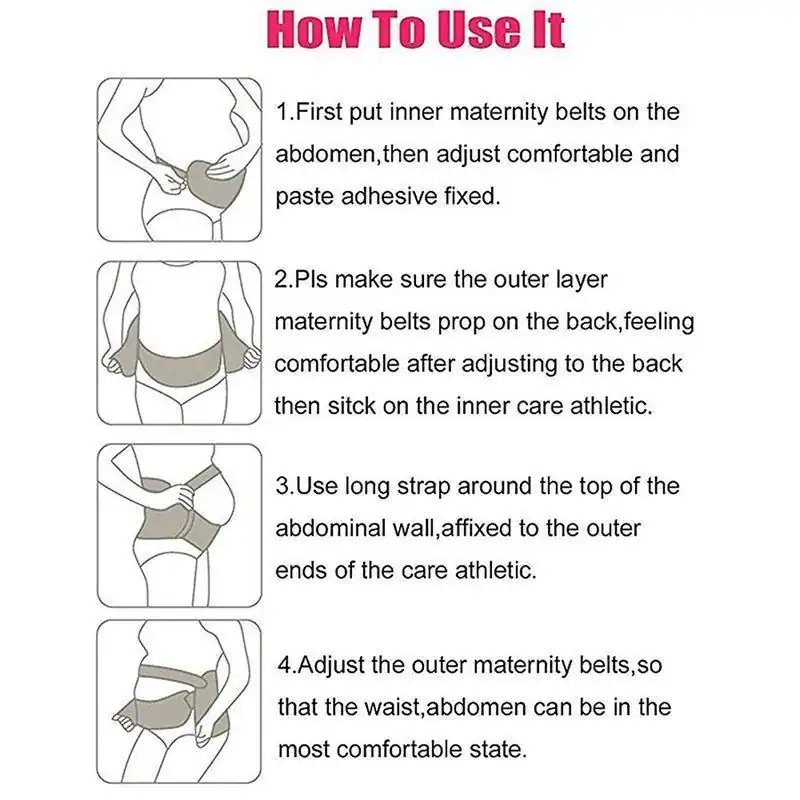 How To Use It

1.First put inner maternity belts on the abdomen,then adjust comfortable and paste adhesive fixed.

2.Pls make sure the outer layer maternity belts prop on the back,feeling comfortable after adjusting to the back then sitck on the inner care athletic.

3.Use long strap around the top of the abdominal wall,affixed to the outer ends of the care athletic.

4.Adjust the outer maternity belts,so that the waist,abdomen can be in the most comfortable state.