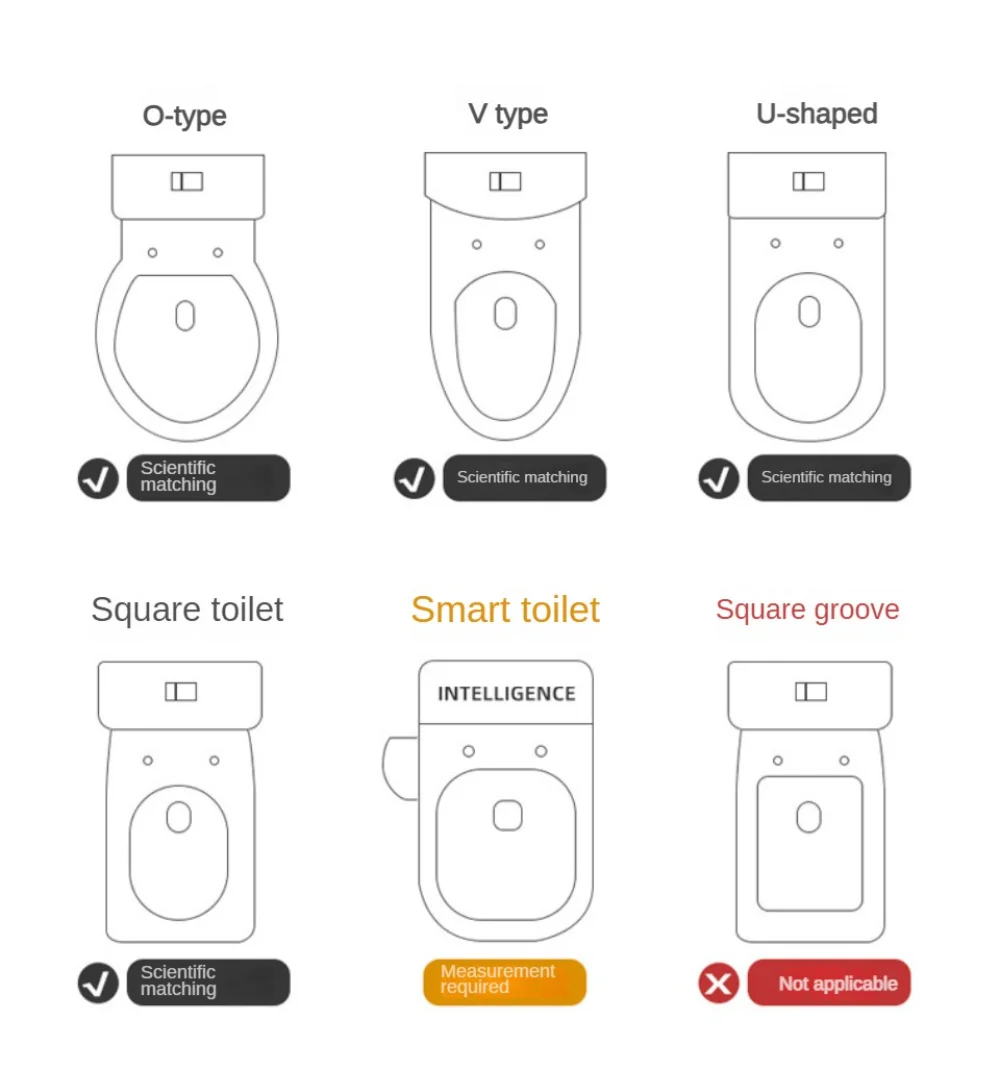 O-type

Scientific matching

V type

Scientific matching

U-shaped

Scientific matching

Square toilet

Scientific matching

Smart toilet

INTELLIGENCE

Measurement required

Square groove

Not applicable