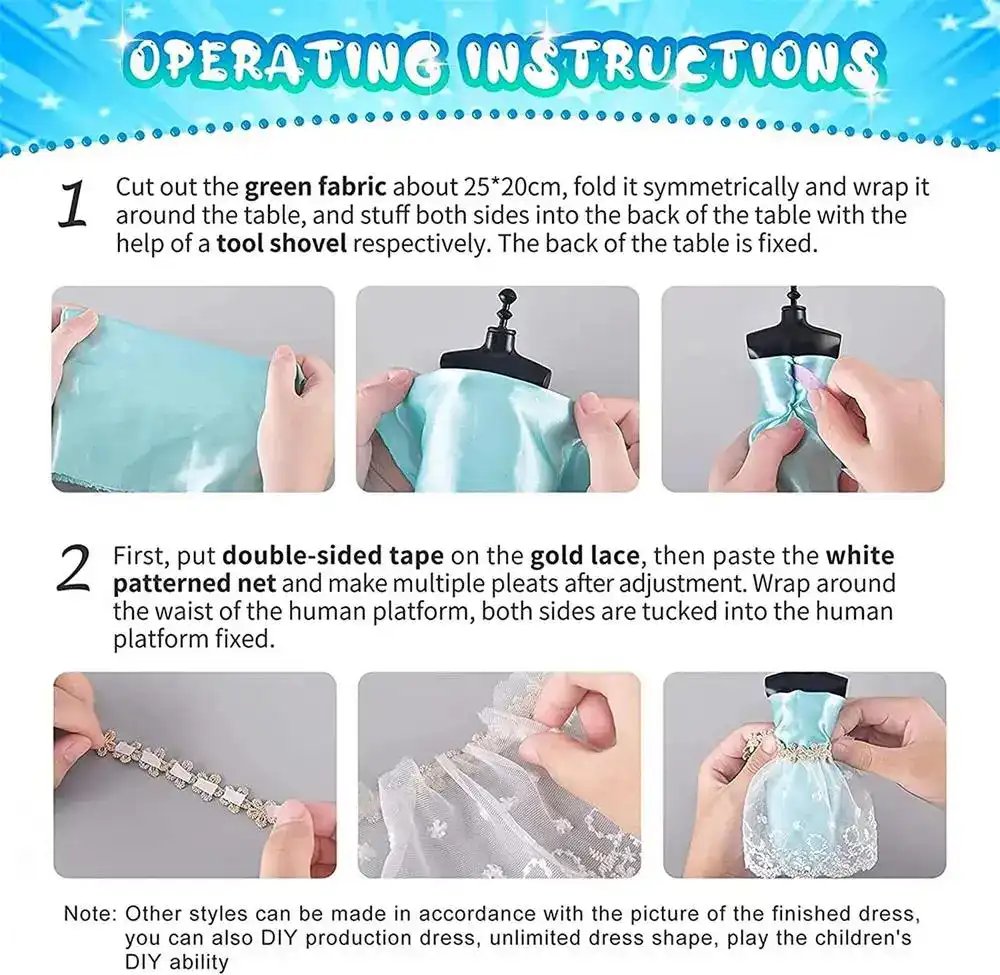 OPERATING INSTRUCTIONS

1 Cut out the green fabric about 25*20cm, fold it symmetrically and wrap it around the table, and stuff both sides into the back of the table with the help of a tool shovel respectively. The back of the table is fixed.

2 First, put double-sided tape on the gold lace, then paste the white patterned net and make multiple pleats after adjustment. Wrap around the waist of the human platform, both sides are tucked into the human platform fixed.

Note: Other styles can be made in accordance with the picture of the finished dress, you can also DIY production dress, unlimited dress shape, play the children's DIY ability