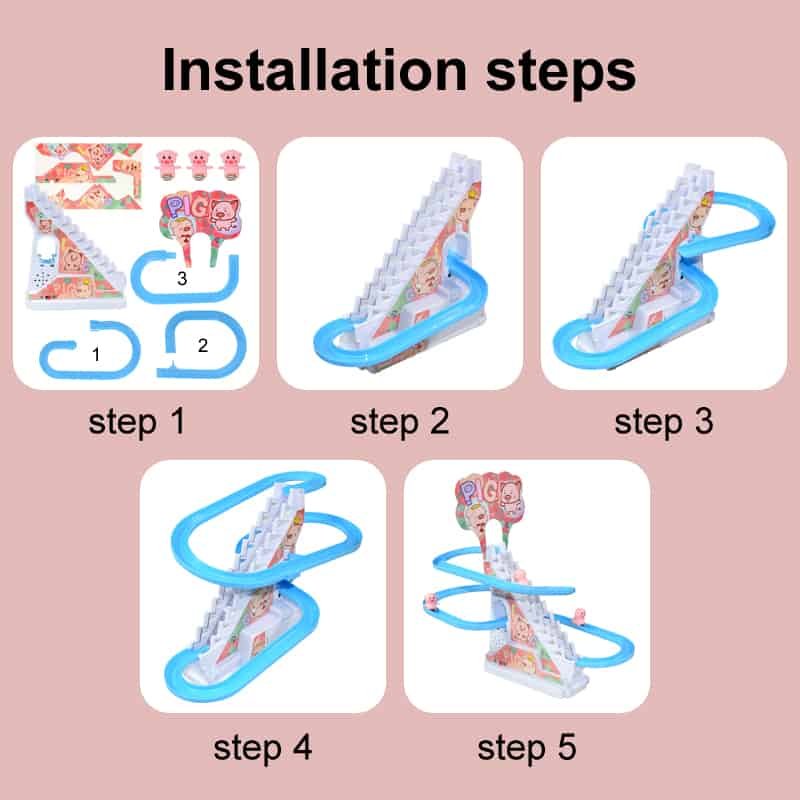 Installation steps

PIG

3

1

2

step 1

step 2

step 3

PIG

step 4

step 5