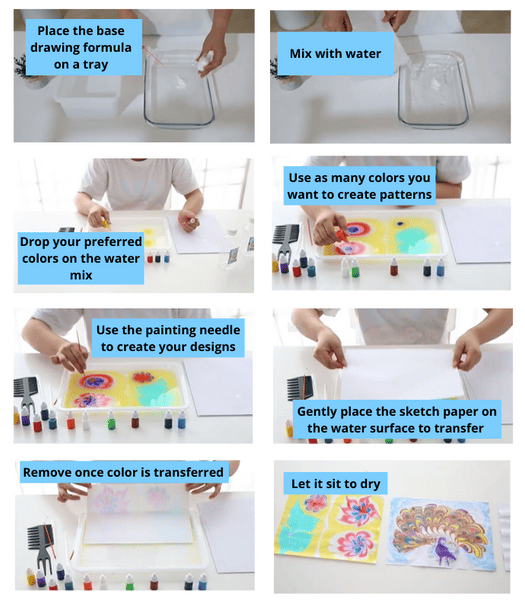 Place the base drawing formula on a tray

Mix with water

Drop your preferred colors on the water mix

Use as many colors you want to create patterns

Use the painting needle to create your designs

Gently place the sketch paper on the water surface to transfer

Remove once color is transferred

Let it sit to dry