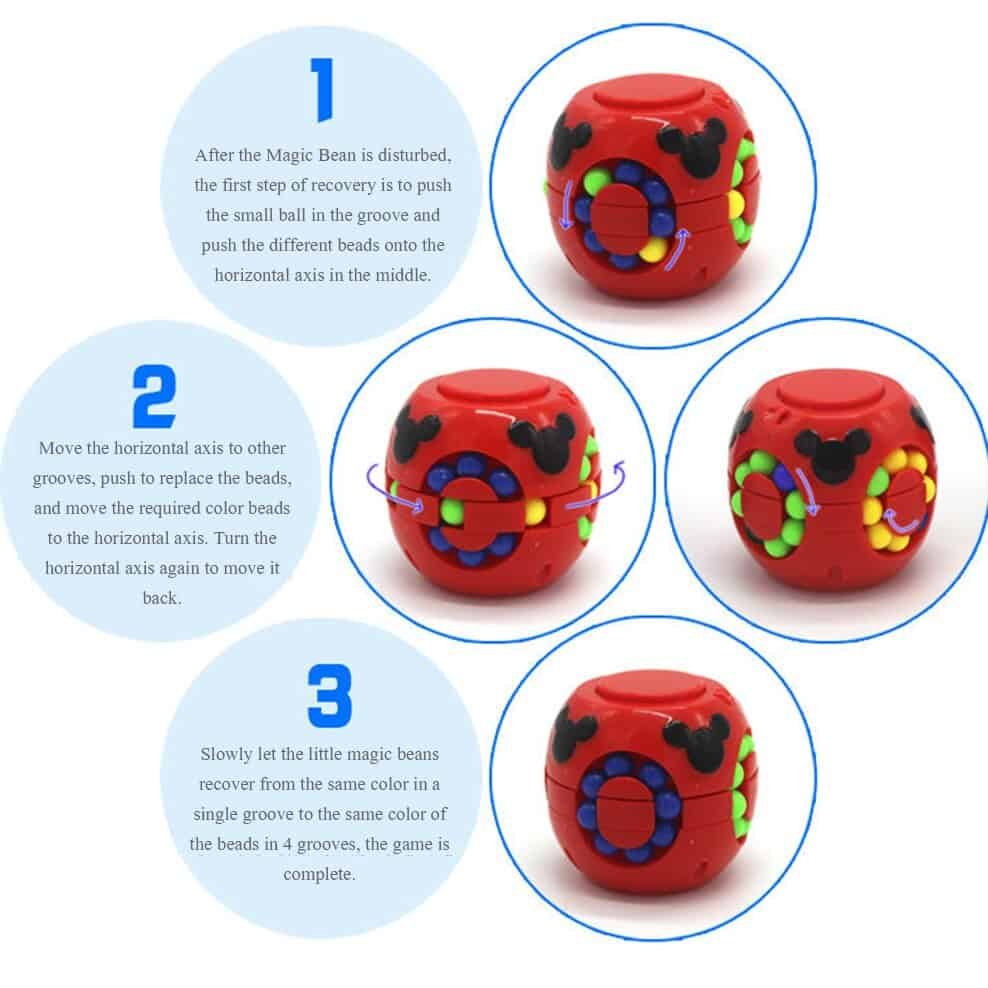 1

After the Magic Bean is disturbed, the first step of recovery is to push the small ball in the groove and push the different beads onto the horizontal axis in the middle.

2

Move the horizontal axis to other grooves, push to replace the beads, and move the required color beads to the horizontal axis. Turn the horizontal axis again to move it back.

3

Slowly let the little magic beans recover from the same color in a single groove to the same color of the beads in 4 grooves, the game is complete.