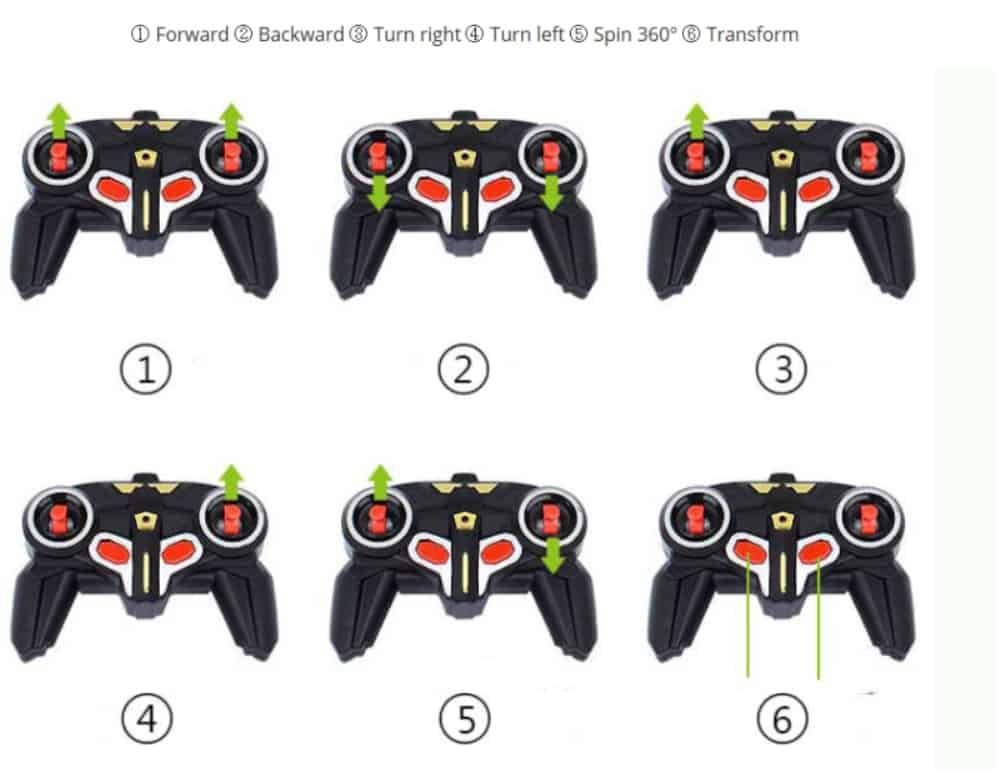 ① Forward ② Backward ③ Turn right ④ Turn left ⑤ Spin 360° ⑥ Transform

①

②

③

④

⑤

⑥