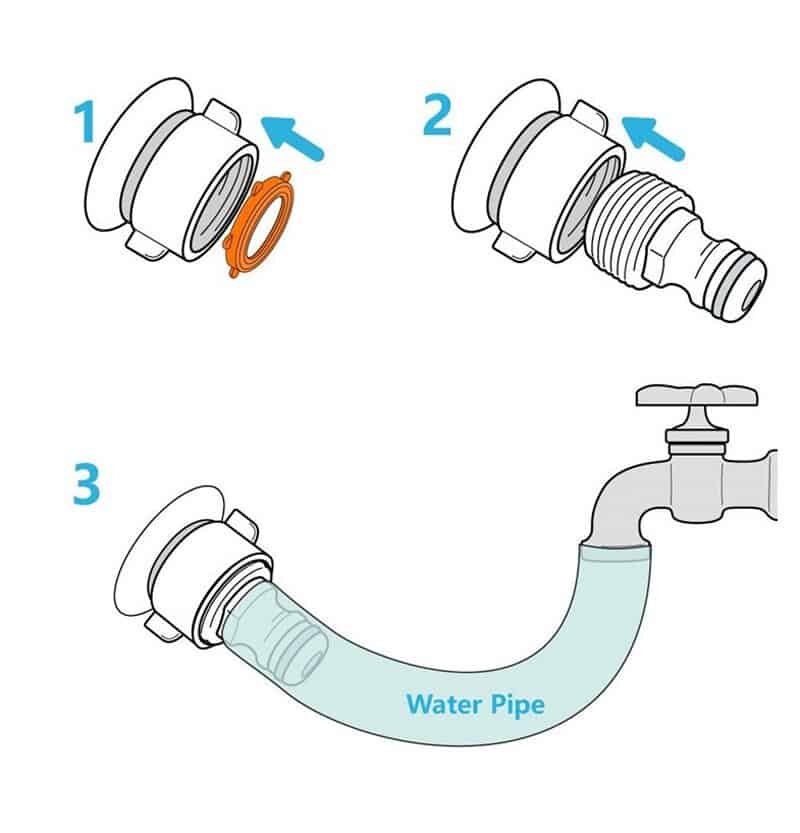 1

2

3

Water Pipe