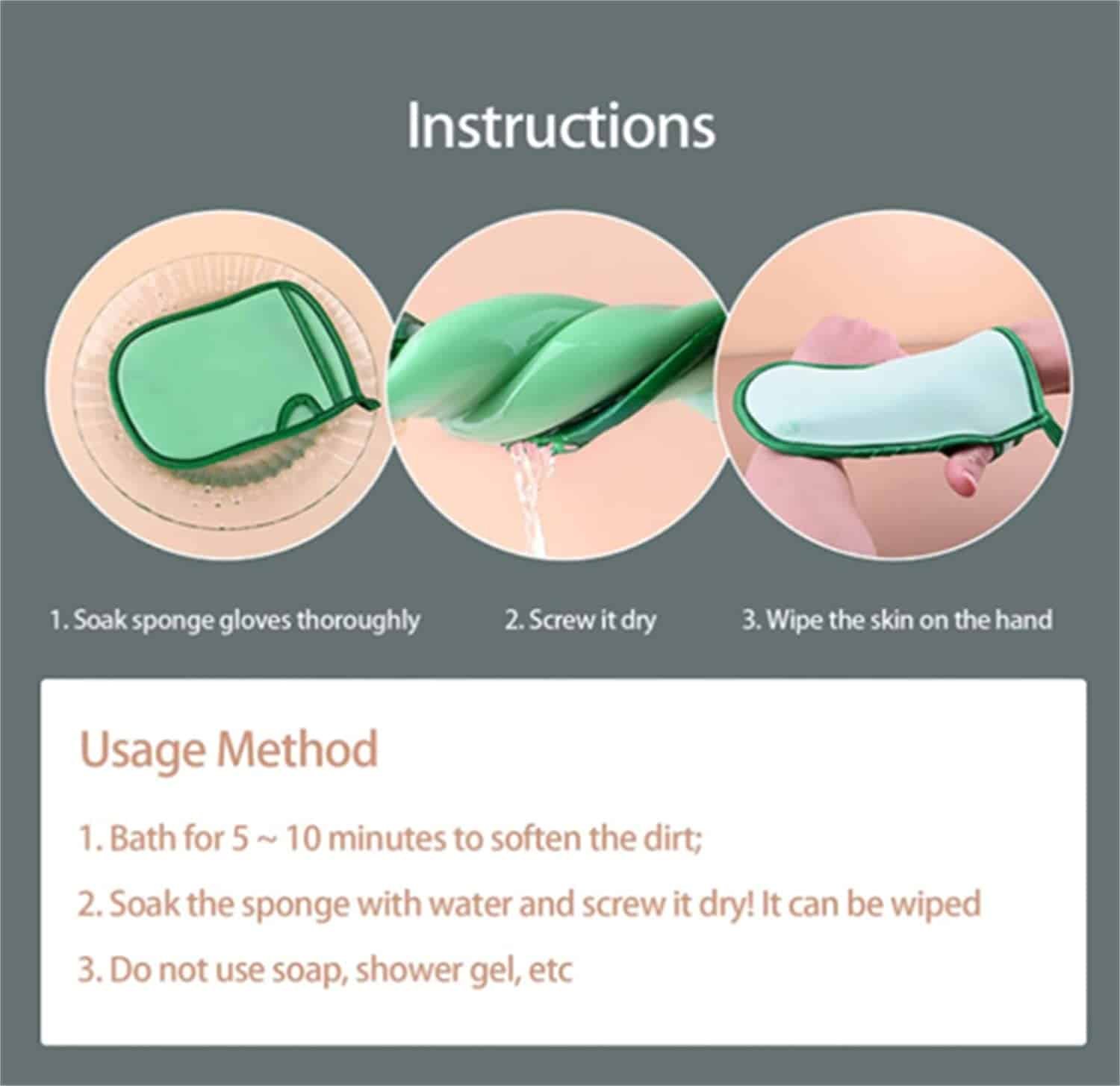 Instructions

1. Soak sponge gloves thoroughly

2. Screw it dry

3. Wipe the skin on the hand

Usage Method

1. Bath for 5 ~ 10 minutes to soften the dirt;

2. Soak the sponge with water and screw it dry! It can be wiped

3. Do not use soap, shower gel, etc